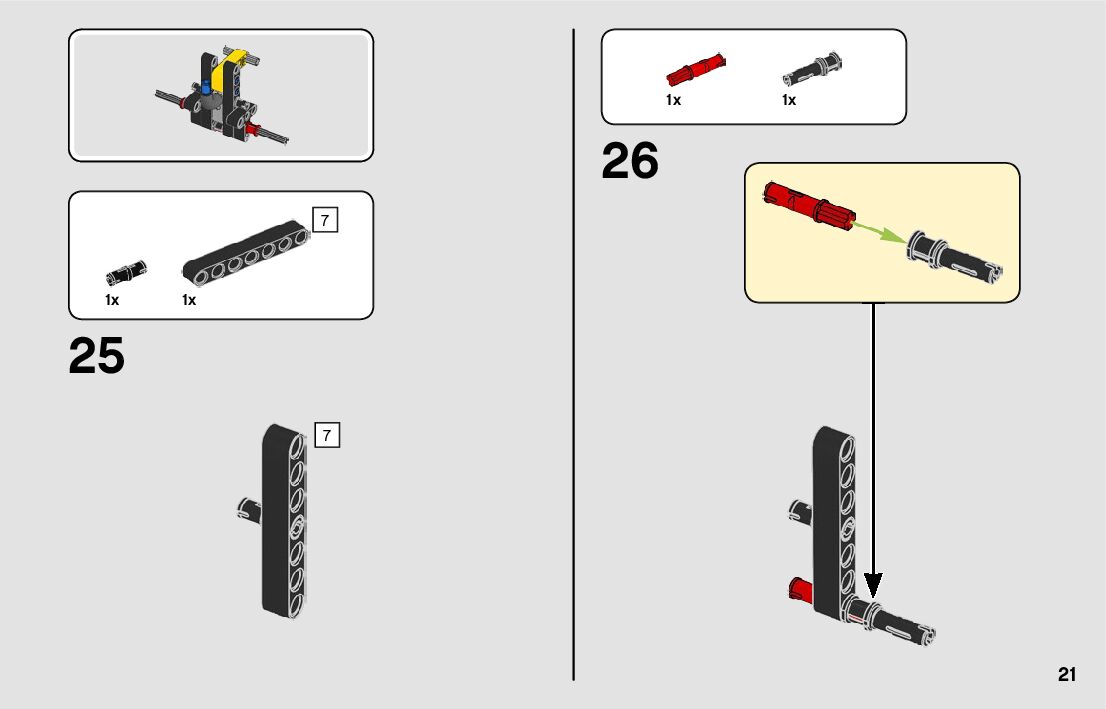 7

1x 1x

25

7

1x 1x

26

21