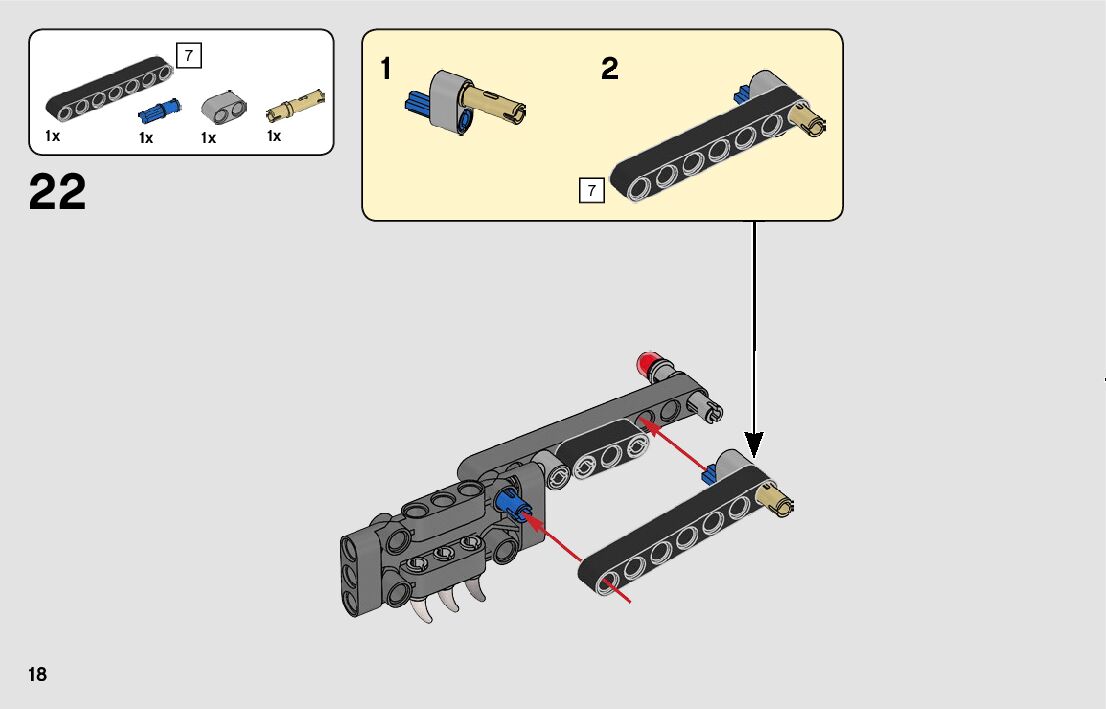 7

1x 1x 1x 1x

22

1

2

7

18