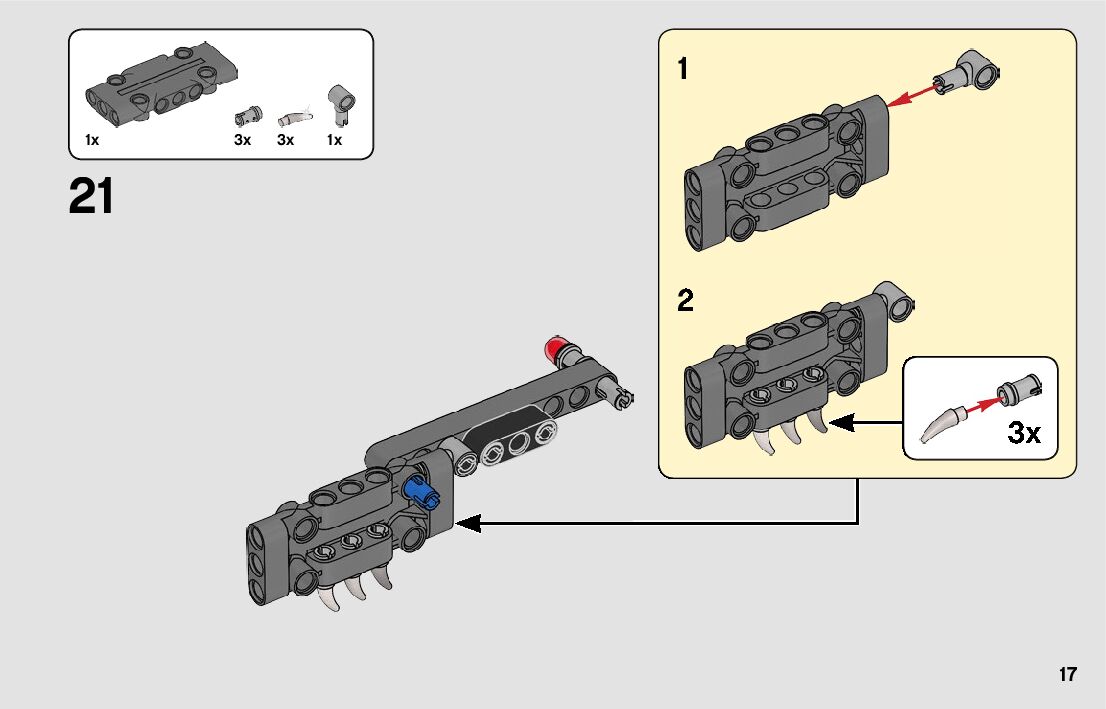 1x 3x 3x 1x

21

1

2

3x

17