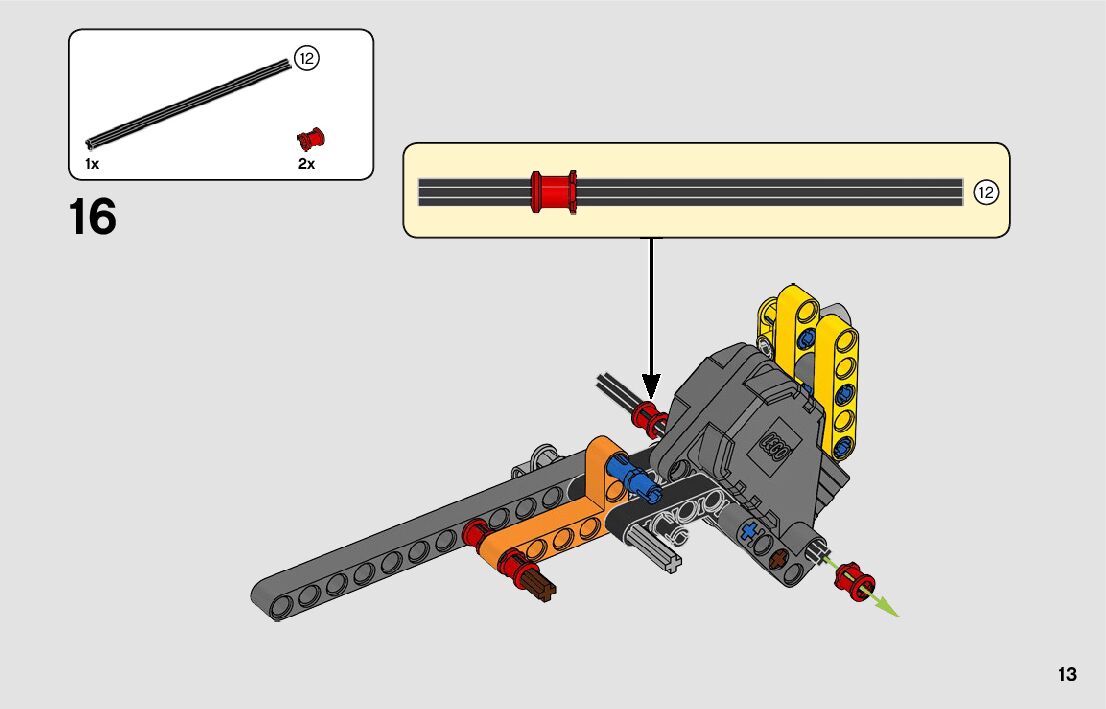 12

1x

2x

16

12

LEGO

13