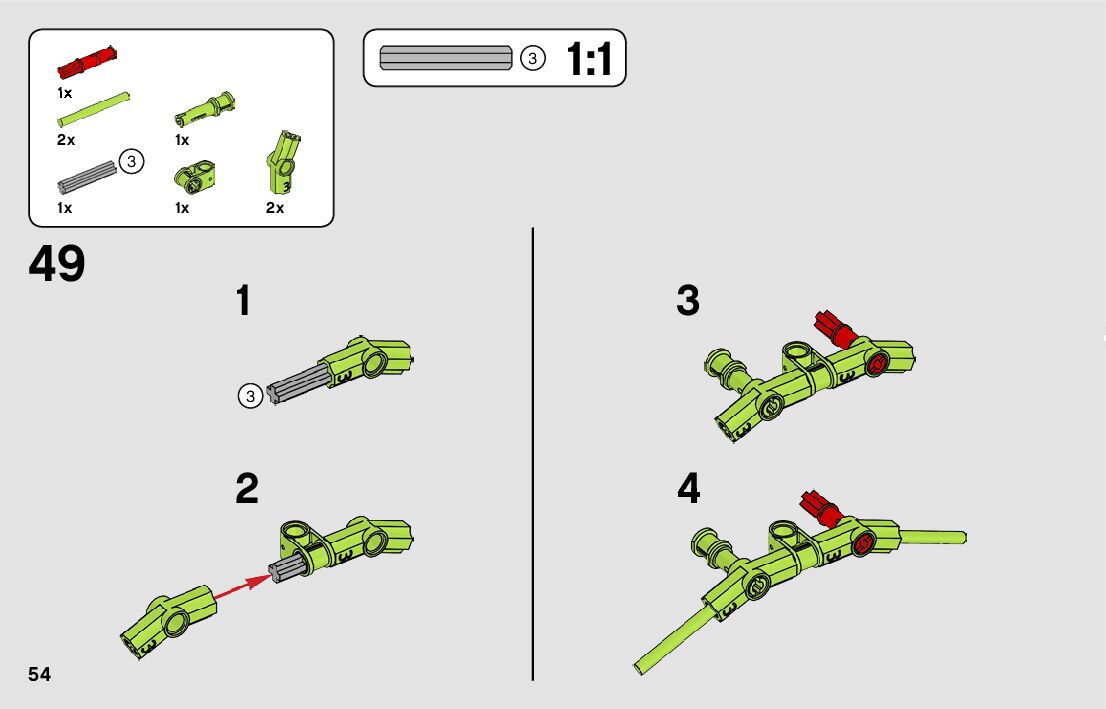 1x
2x
1x
3
1x
1x
2x

3
1:1

49

1

3

2

3

4

54