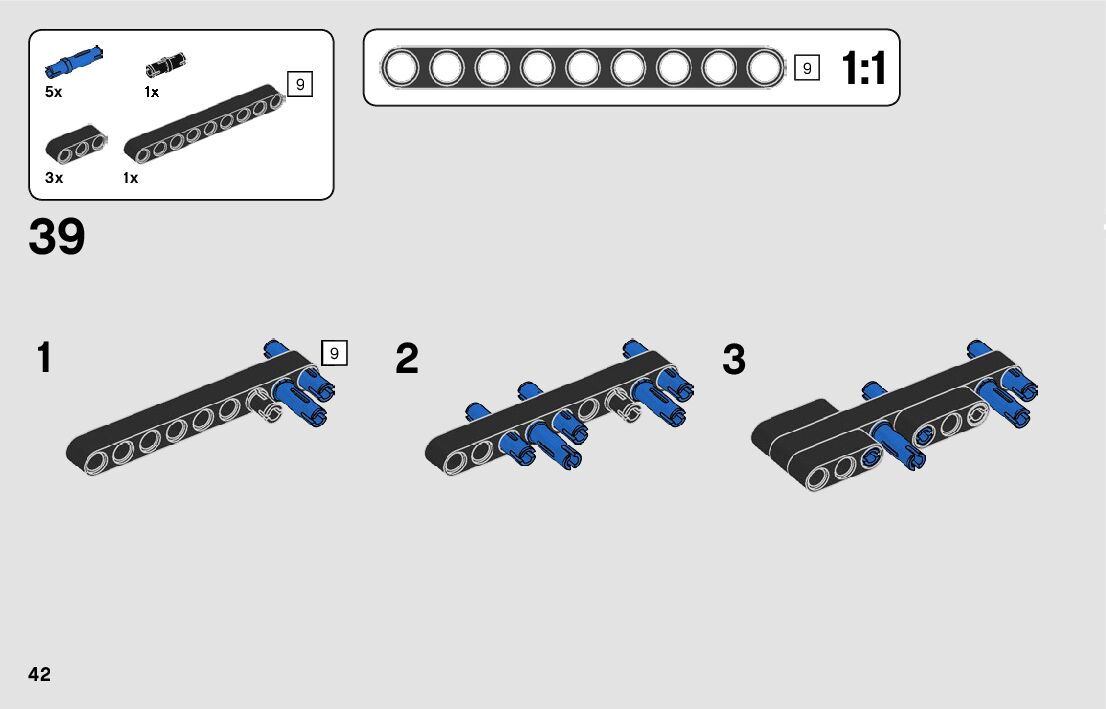 5x
1x
9
3x
1x

9
1:1

39

1
9
2
3

42