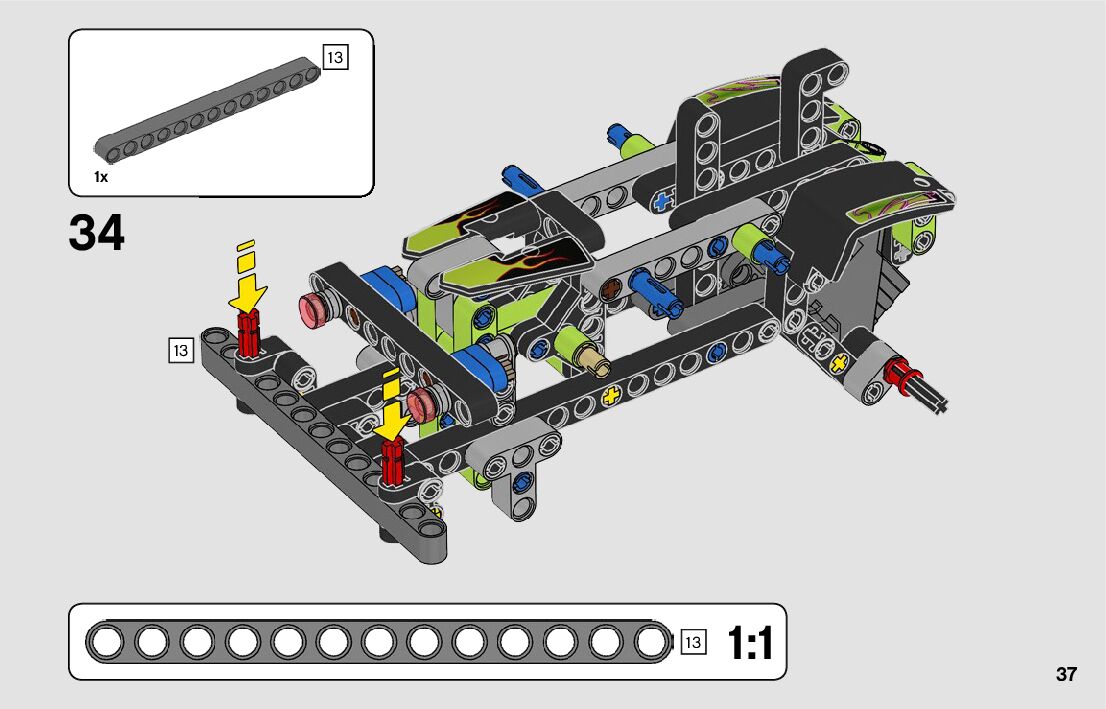 13
1x
34
13
13
1:1
37