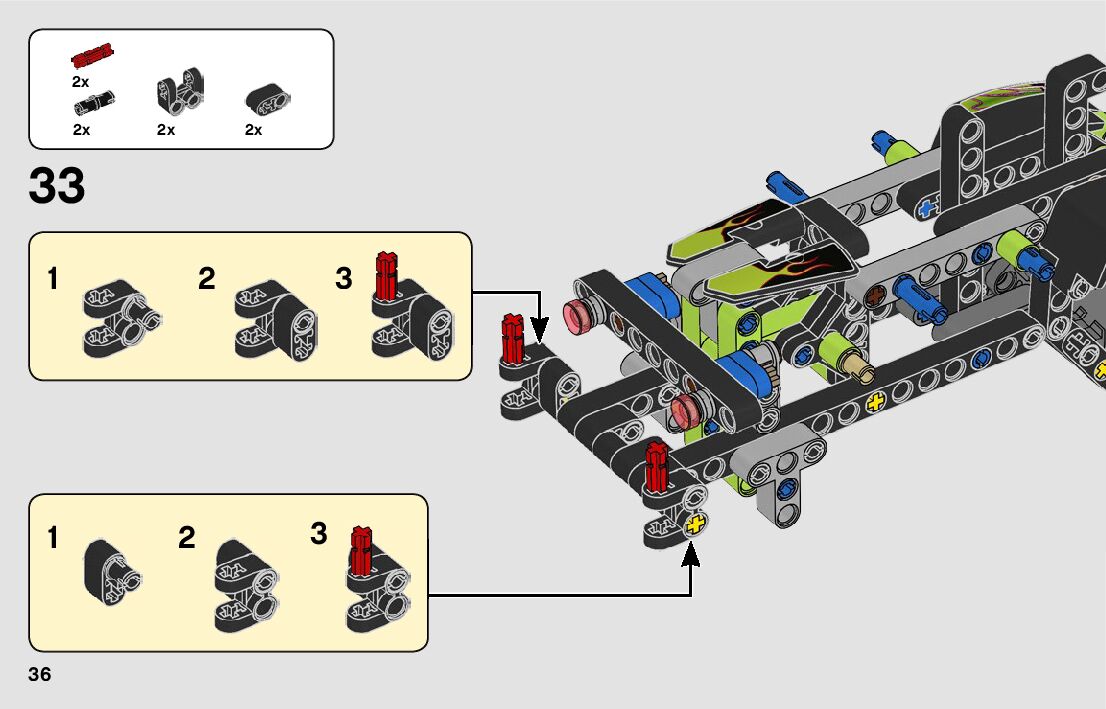 2x
2x
2x
2x

33

1
2
3

1
2
3

36