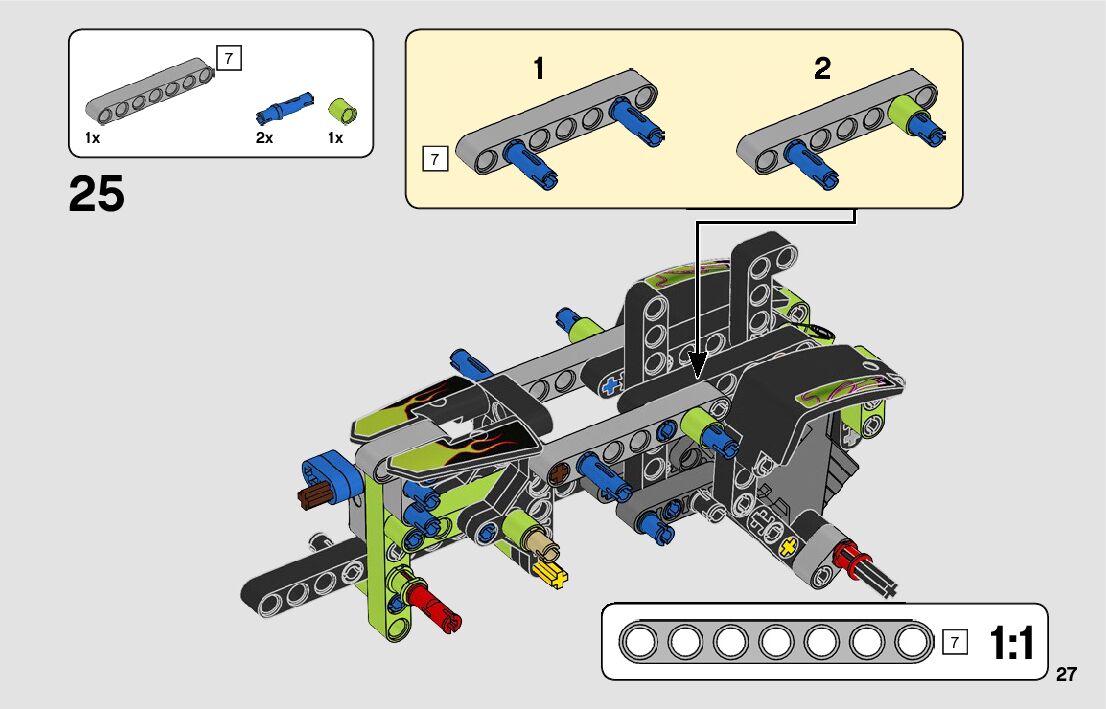 7
1x
2x
1x

25

1
2
7

7
1:1

27