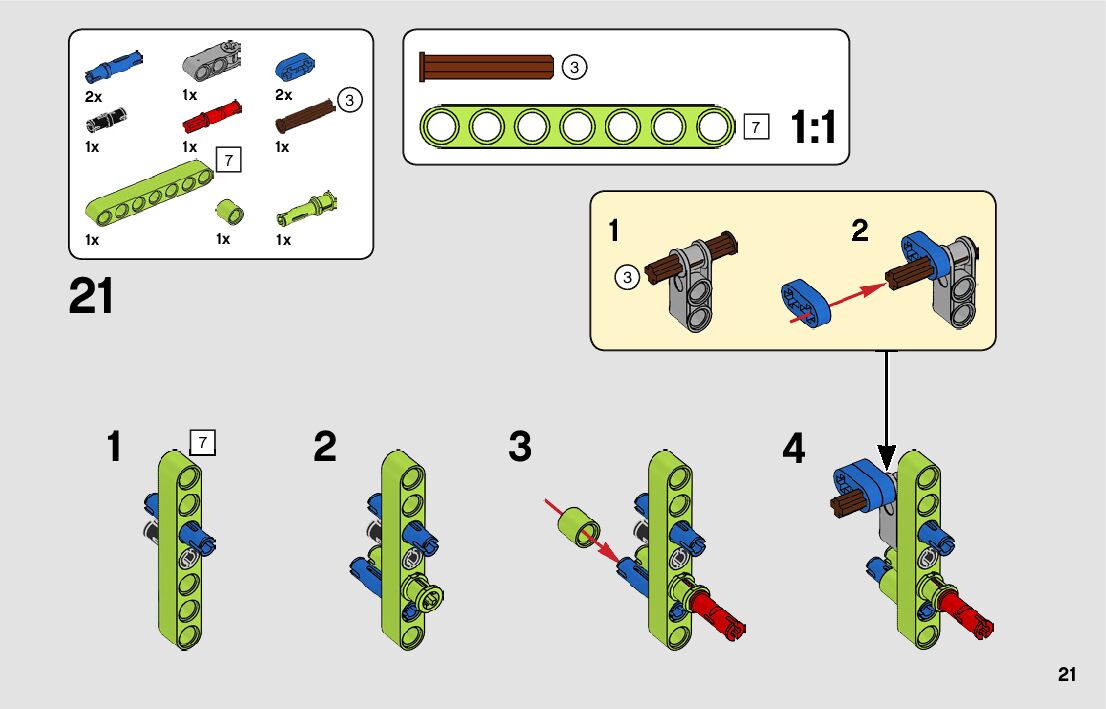 2x
1x
2x
3
1x
1x
1x
7
1x
1x
1x

3
7
1:1

21

1
3
2

1
7
2
3
4

21