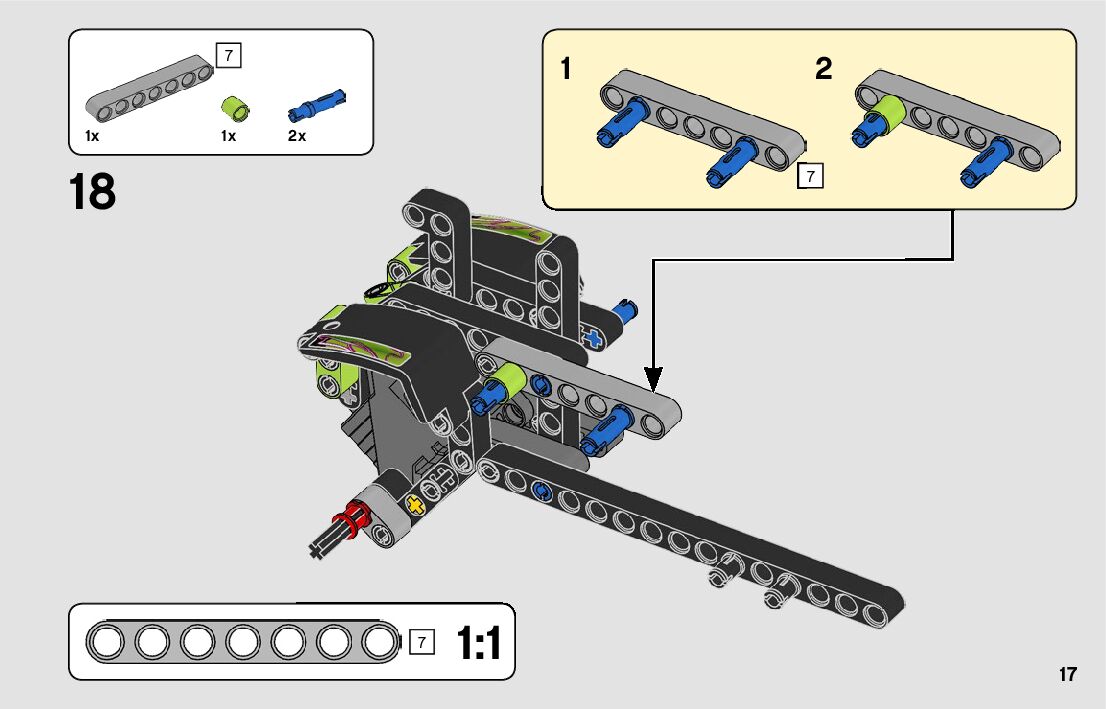 7

1x 1x 2x

18

1 2

7

7 1:1

17