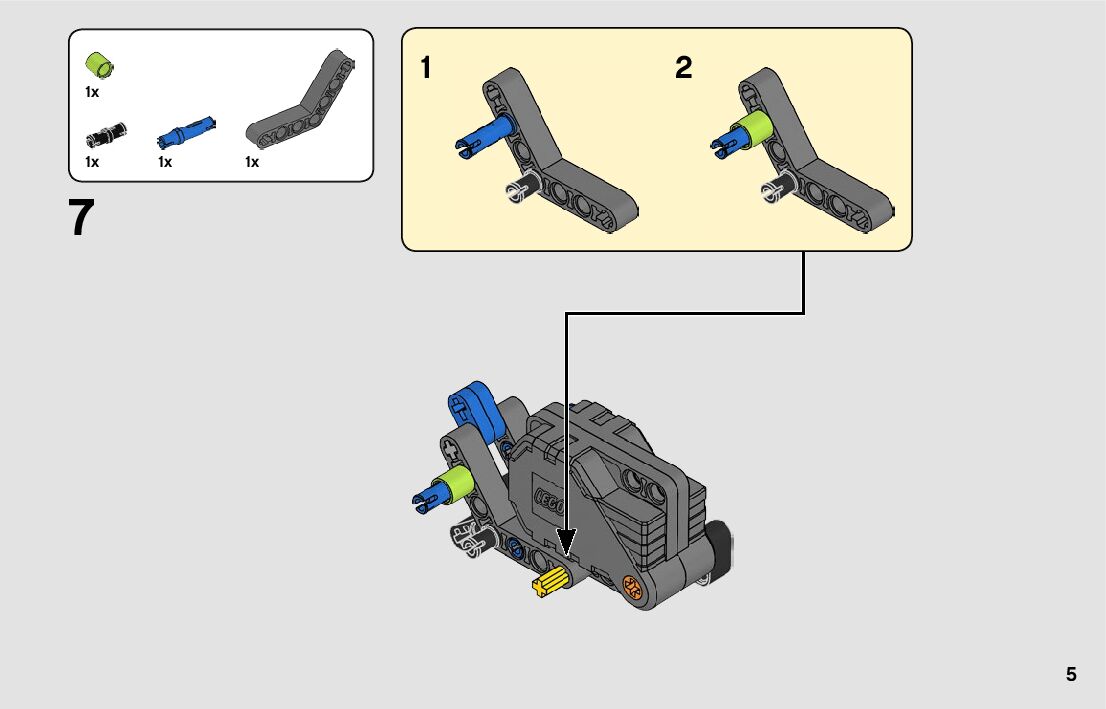 1x

1x 1x 1x

7

1

2

LEGO

5