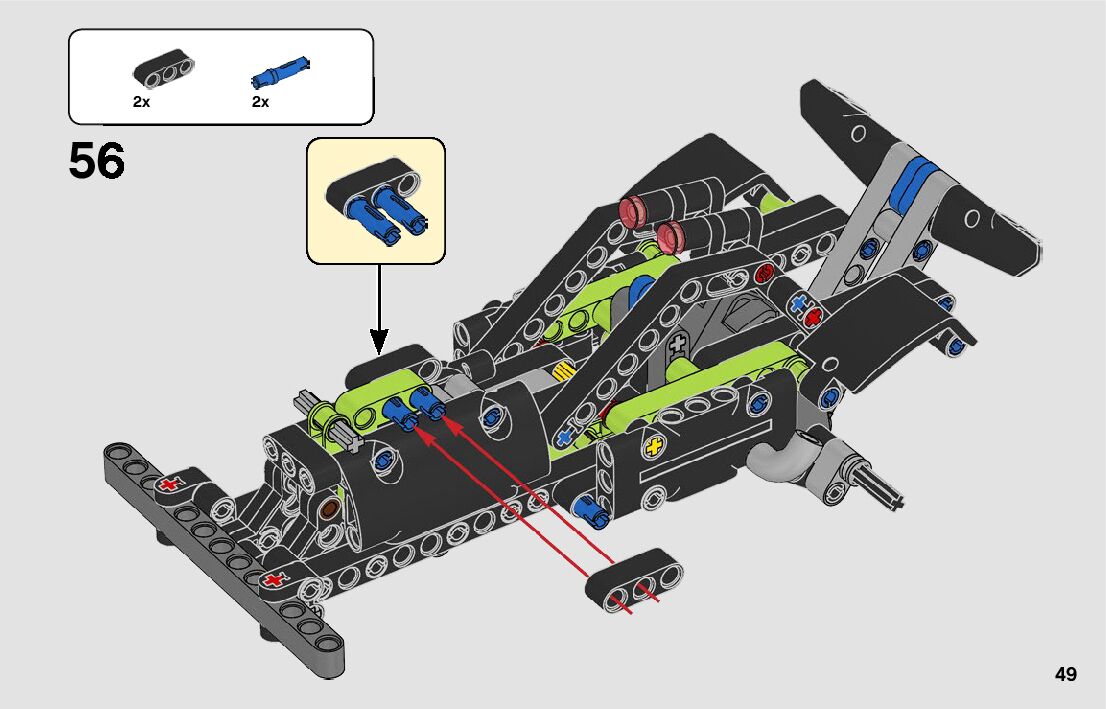 2x
2x

56

49