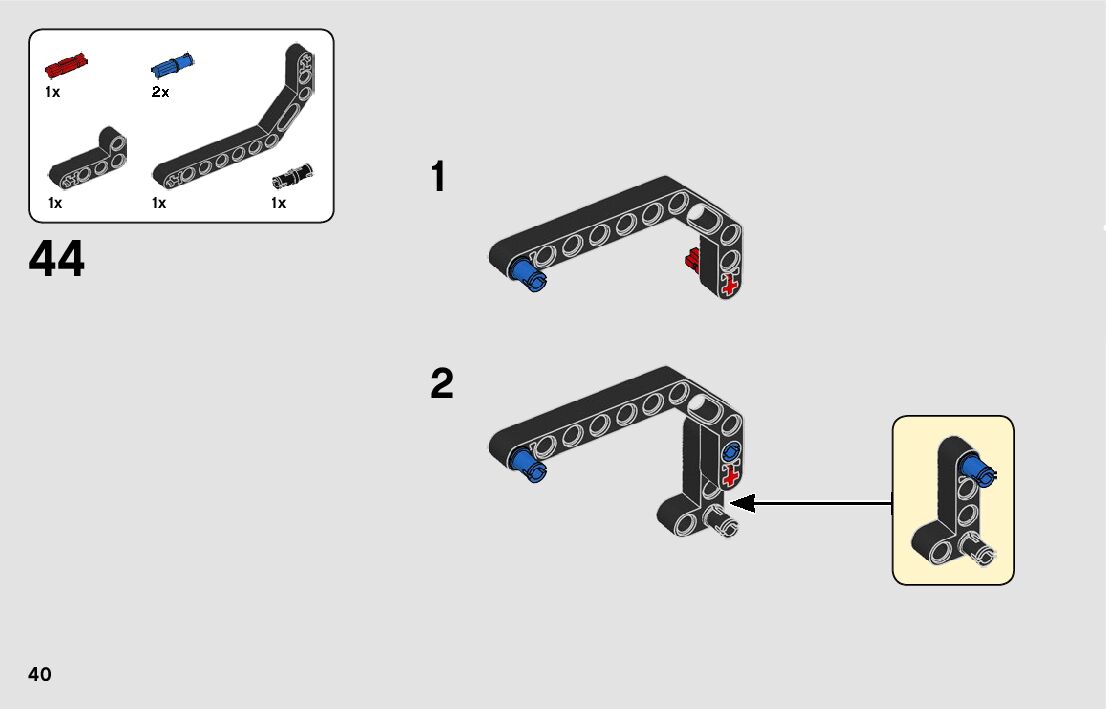 1x
2x
1x
1x
1x

44

1

2

40