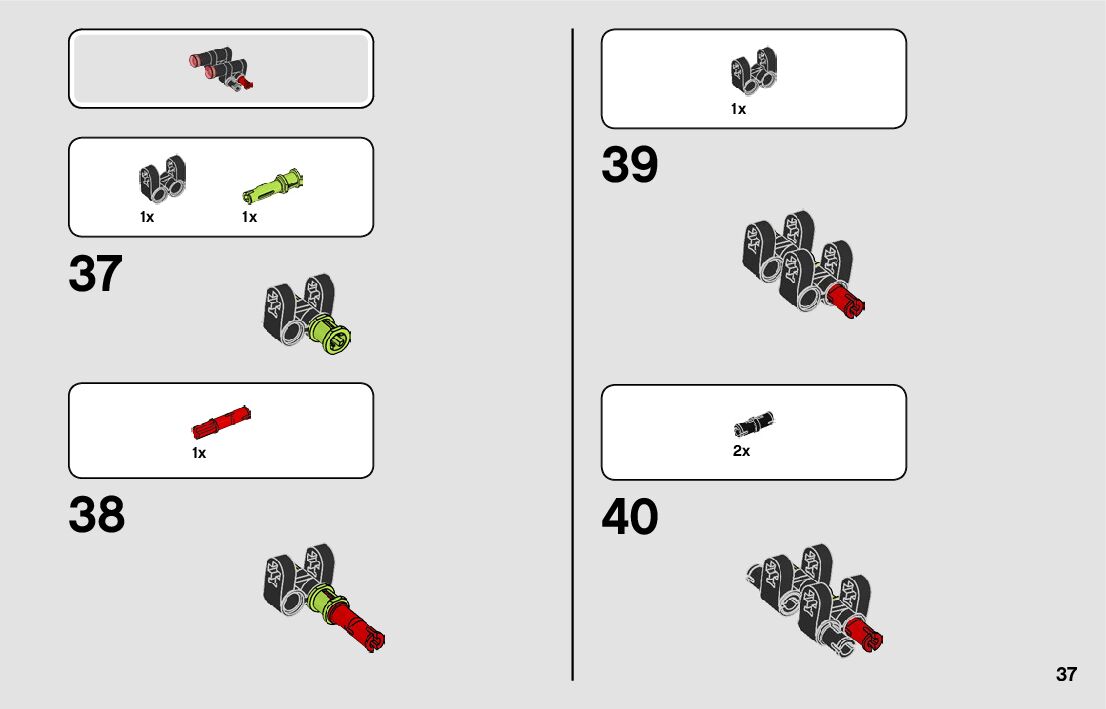 1x 1x

37

1x

38

1x

39

2x

40

37