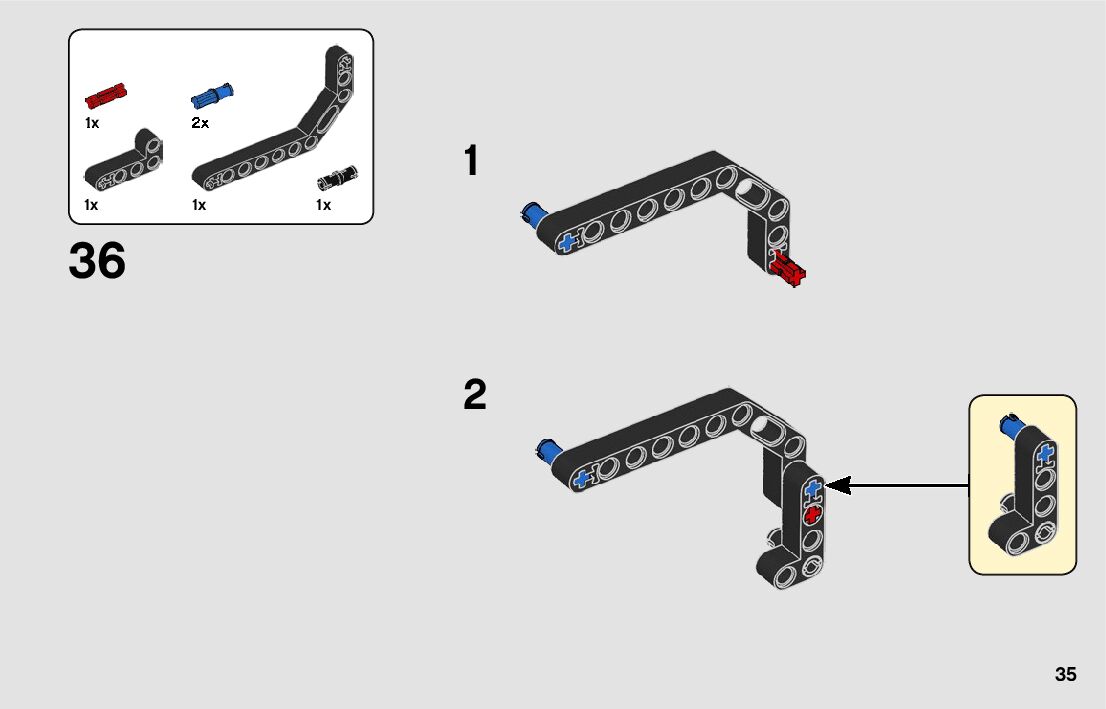 1x
2x
1x
1x
1x

36

1

2

35