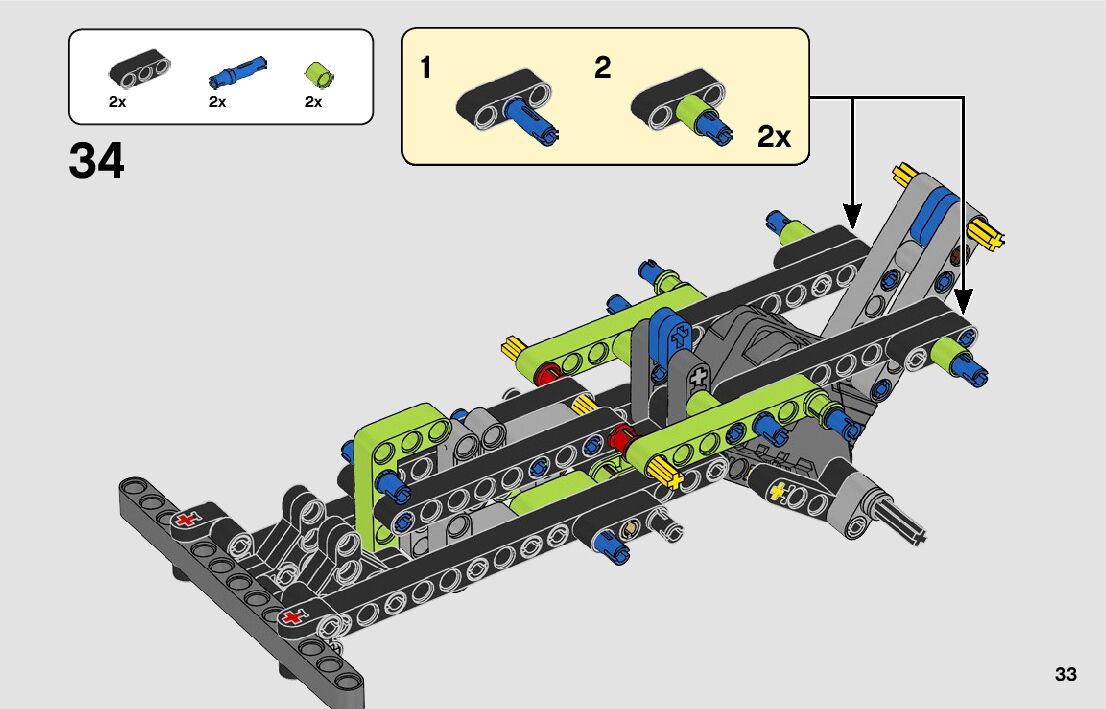 2x 2x 2x

34

1 2 2x

33