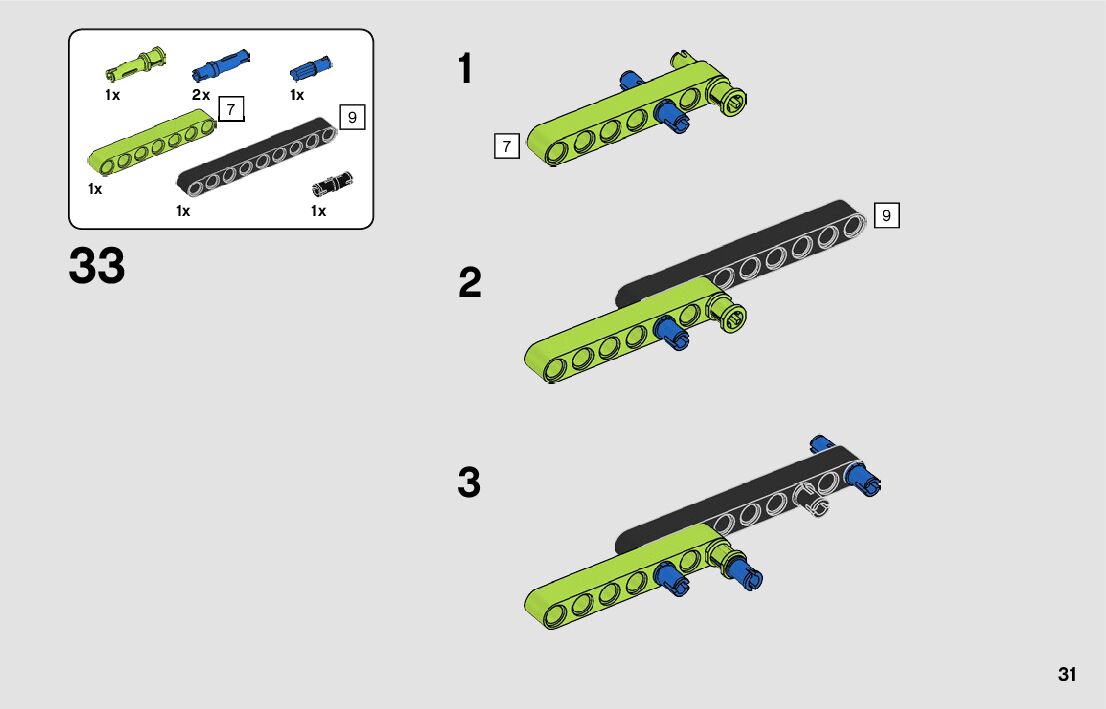 1x
2x
1x
7
9
1x
1x
1x

33

1
7

2
9

3

31