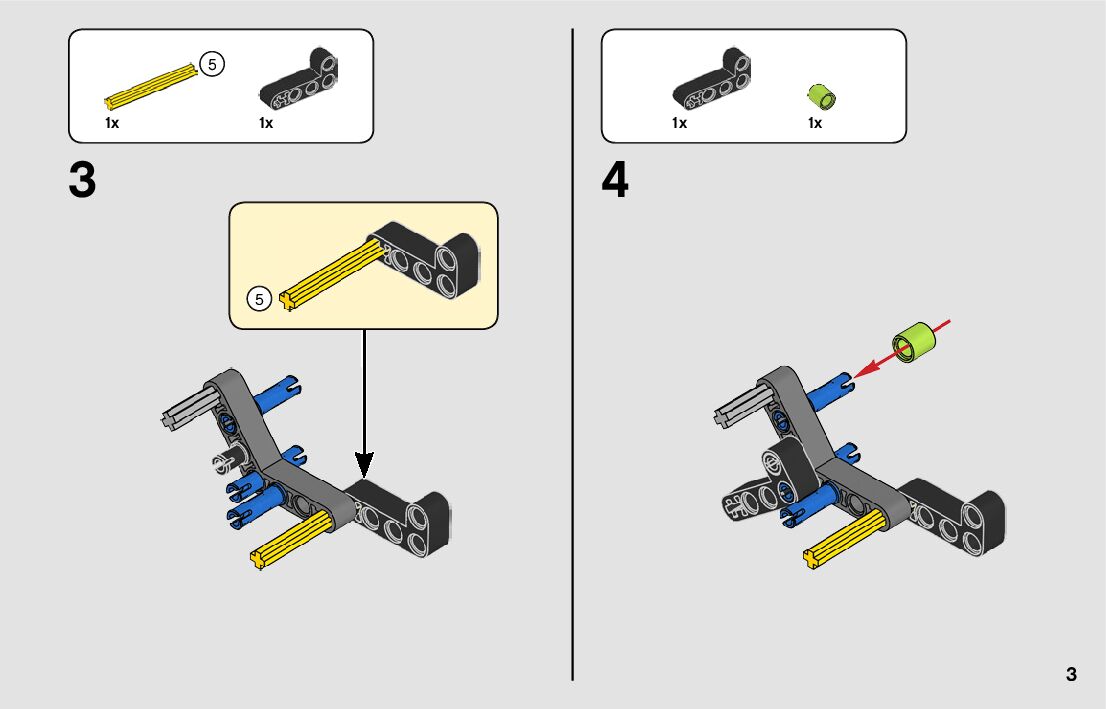 5
1x
1x

3

5

1x
1x

4

3