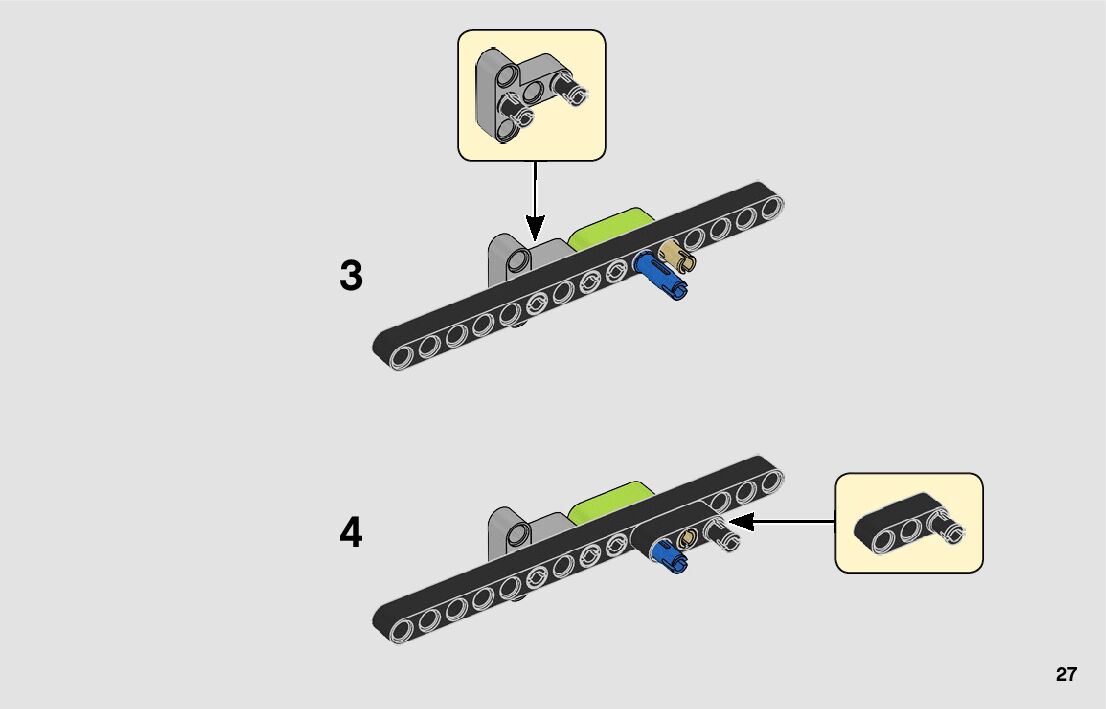 3

4

27