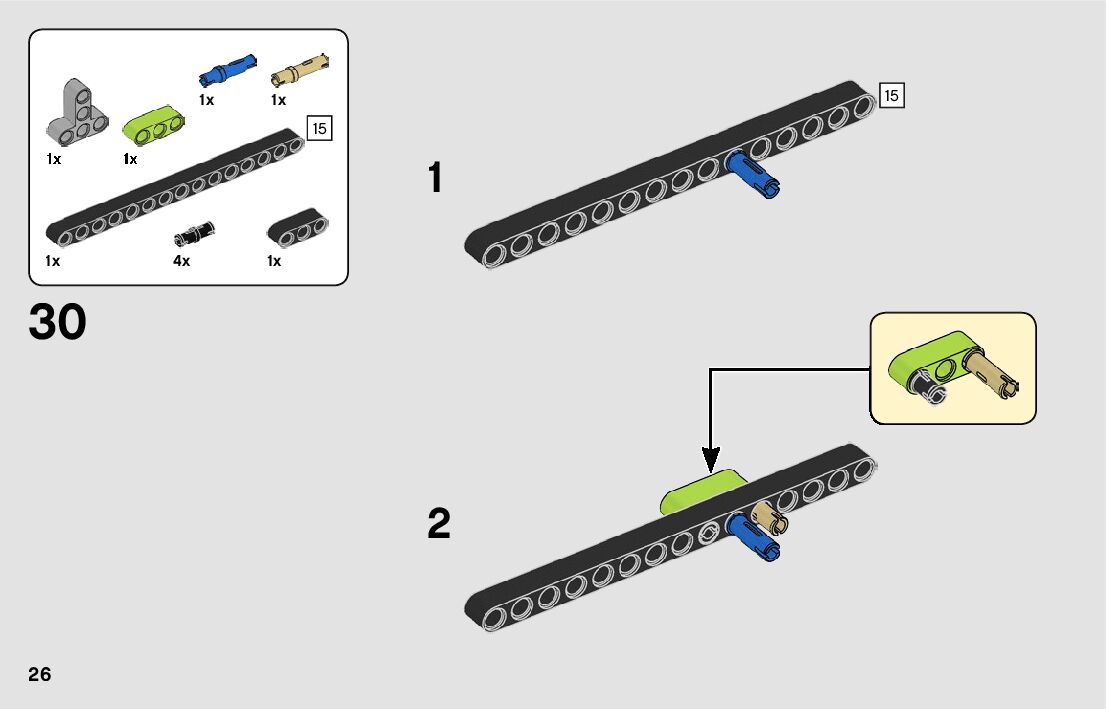 1x
1x
1x
1x
15
1x
4x
1x

30

15
1

2

26