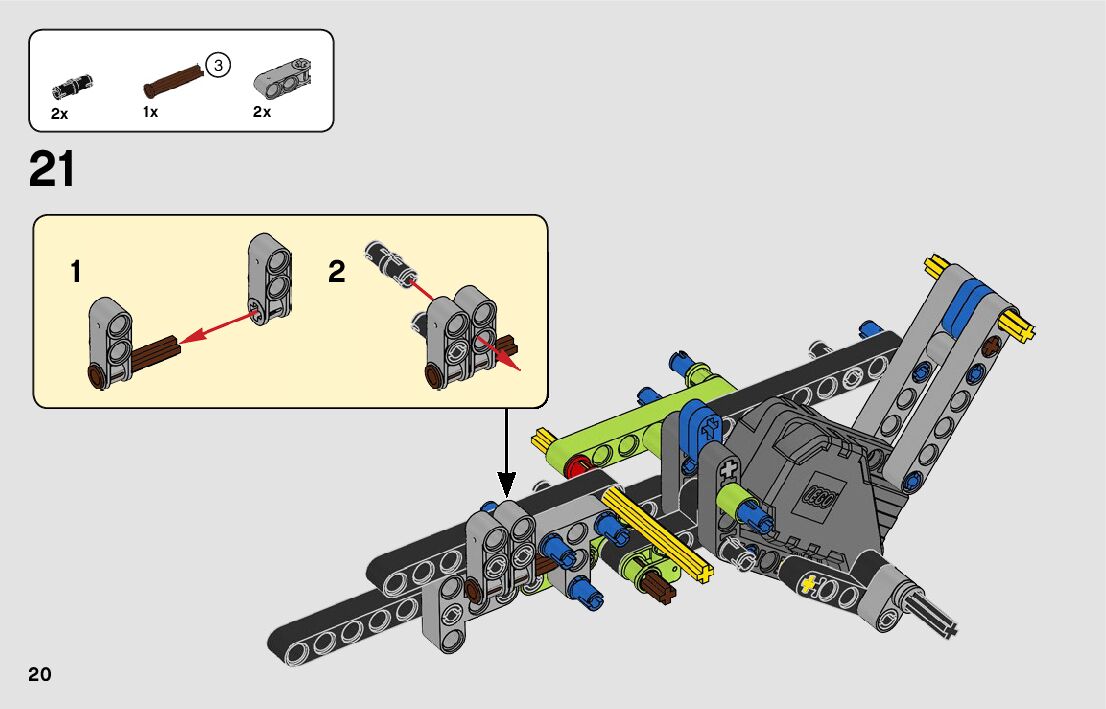 2x
3
1x
2x

21

1

2

LEGO

20