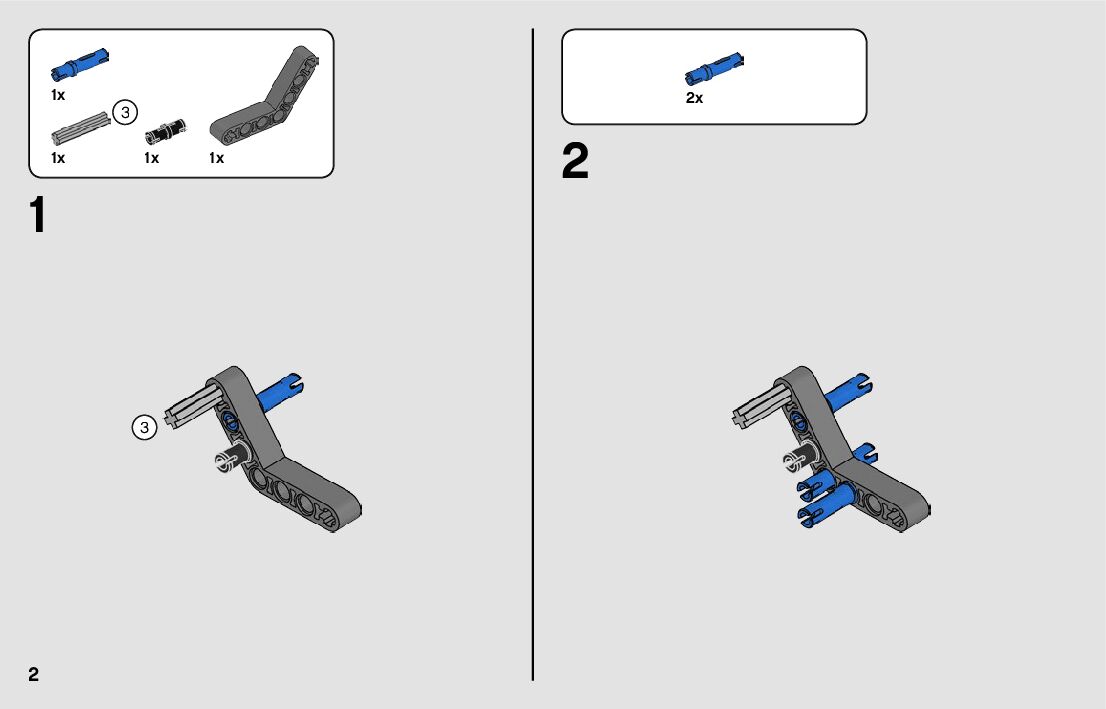 1x

3

1x 1x 1x

1

3

2x

2

2