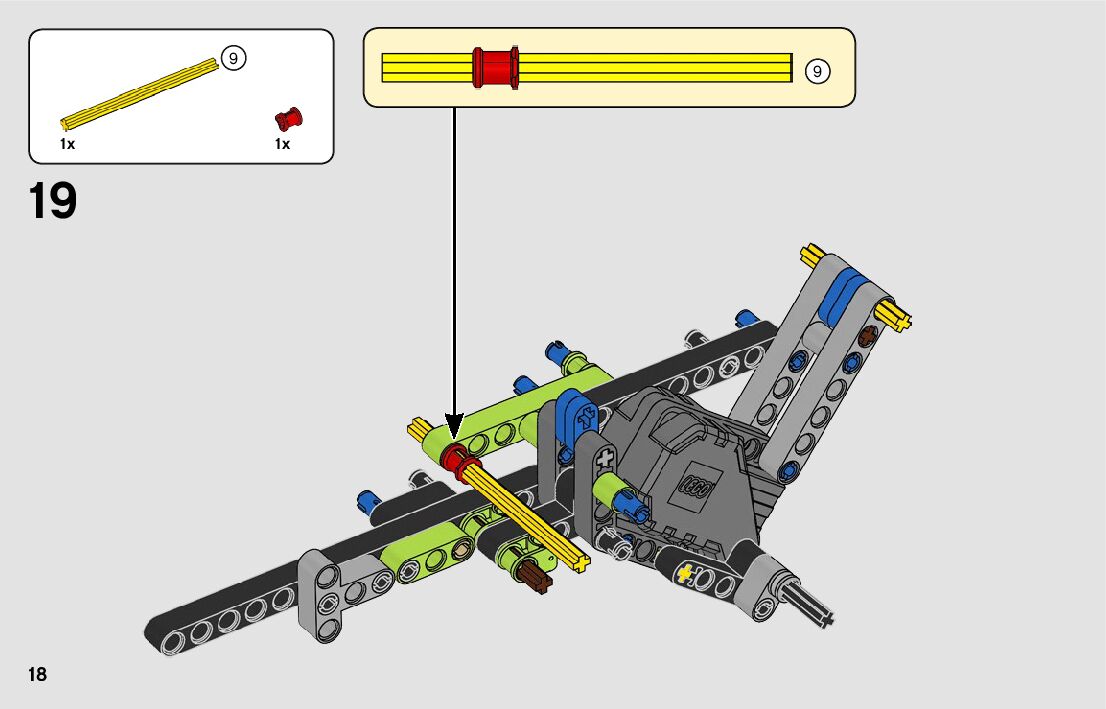 9
1x
1x

9

19

LEGO

18