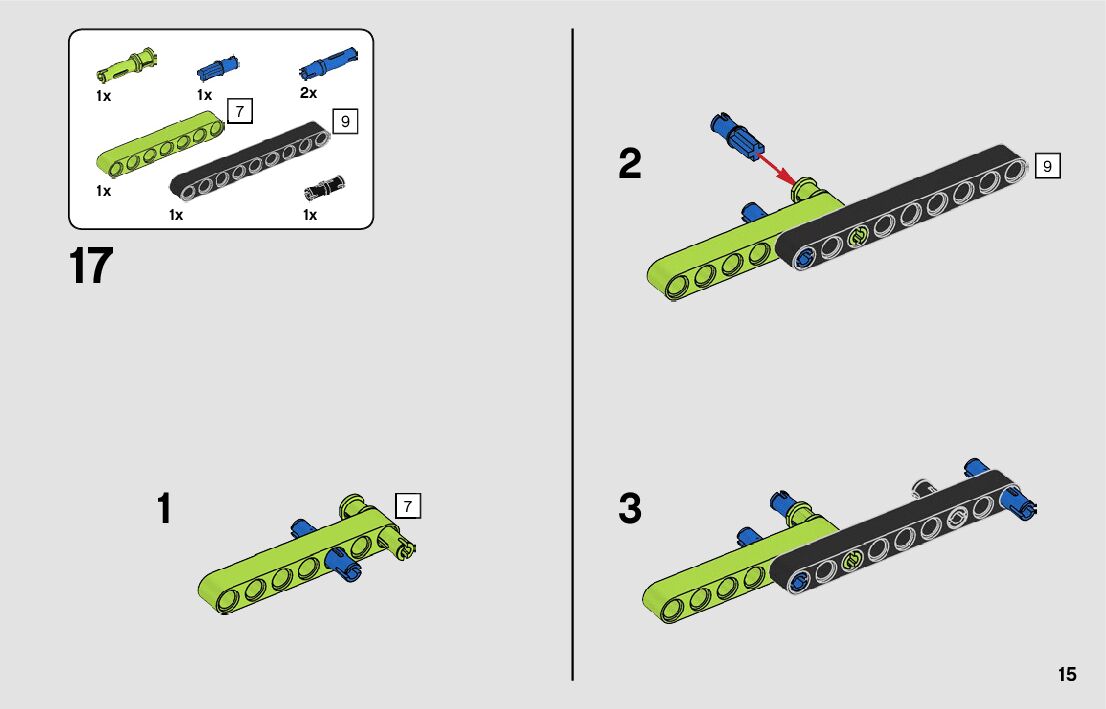 1x
1x
2x
7
9
1x
1x
1x

17

1
7

2
9

3

15