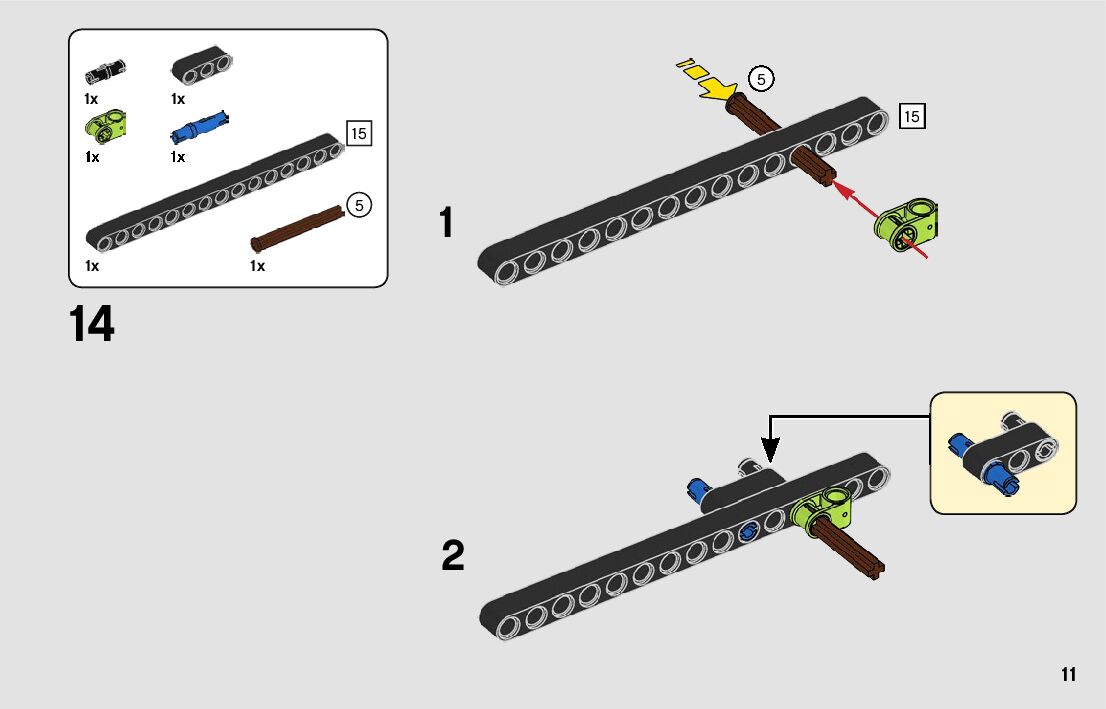 1x
1x
1x
1x
15
5
1x
1x

14

5
15
1

2

11