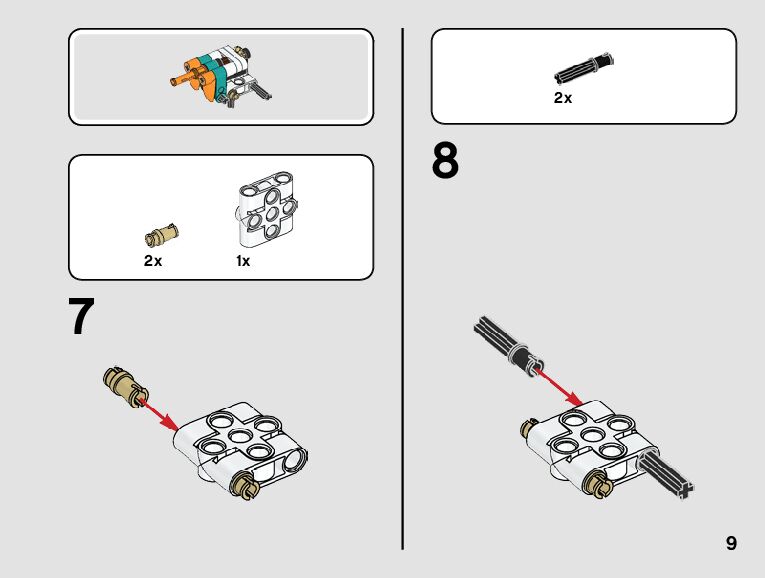 2x 1x

7

2x

8

9