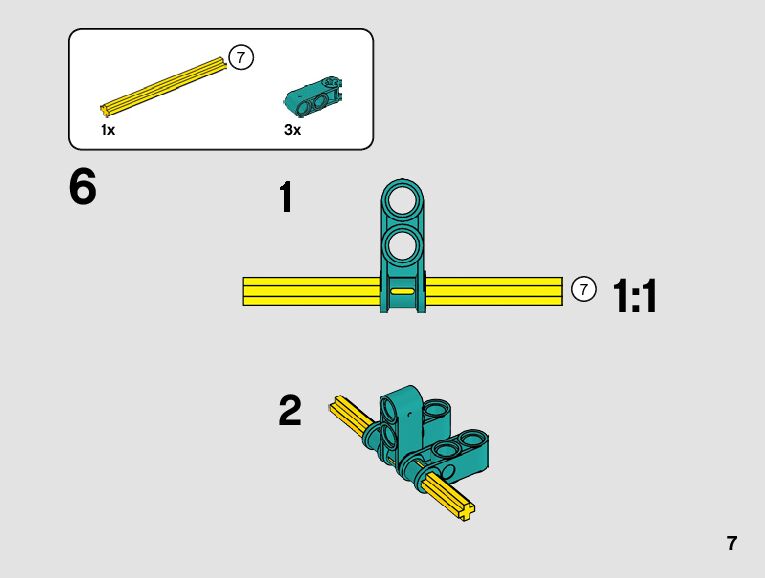 7
1x
3x

6

1

7 1:1

2

7