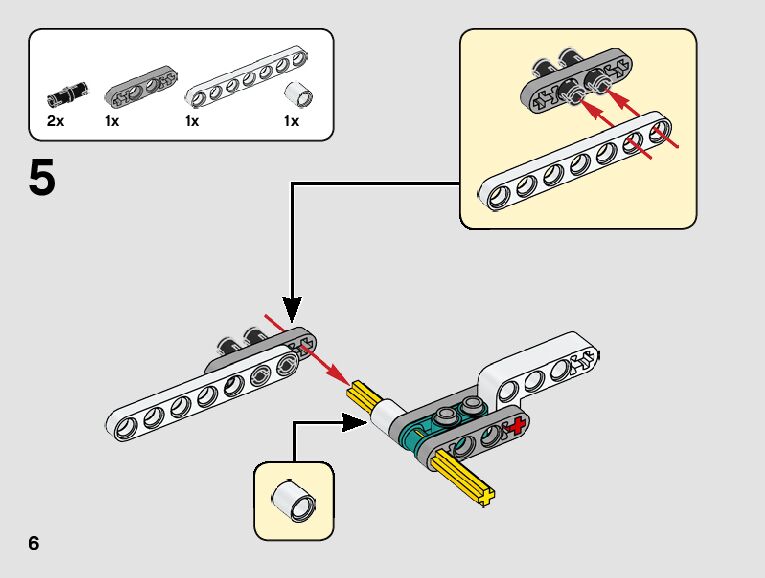 2x 1x 1x 1x

5

6