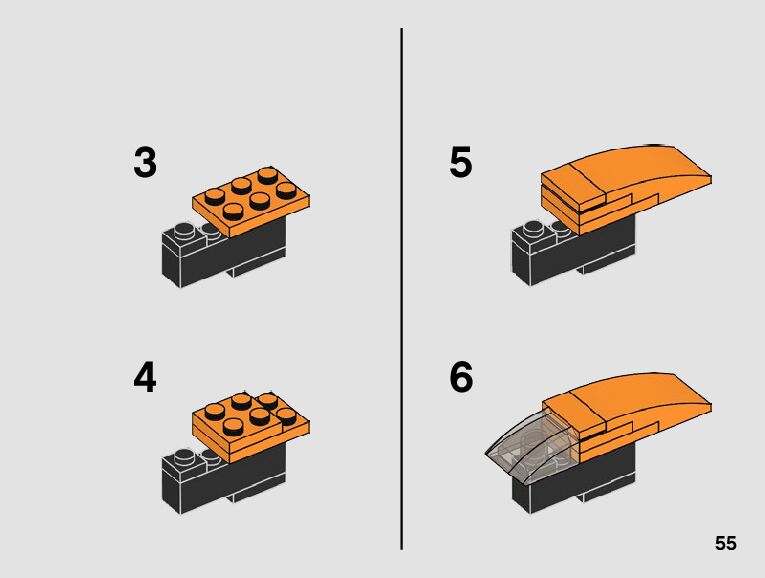 3

4

5

6

55