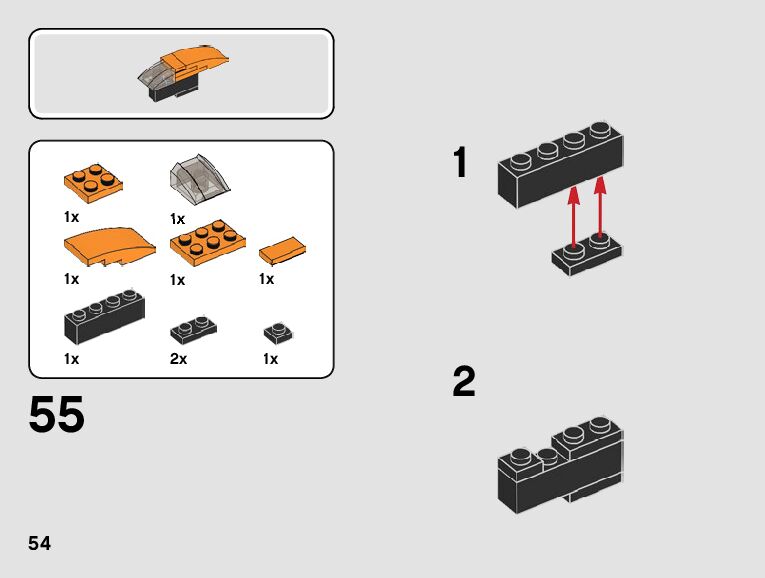 1x
1x
1x
1x
1x
1x
2x
1x

55

1

2

54