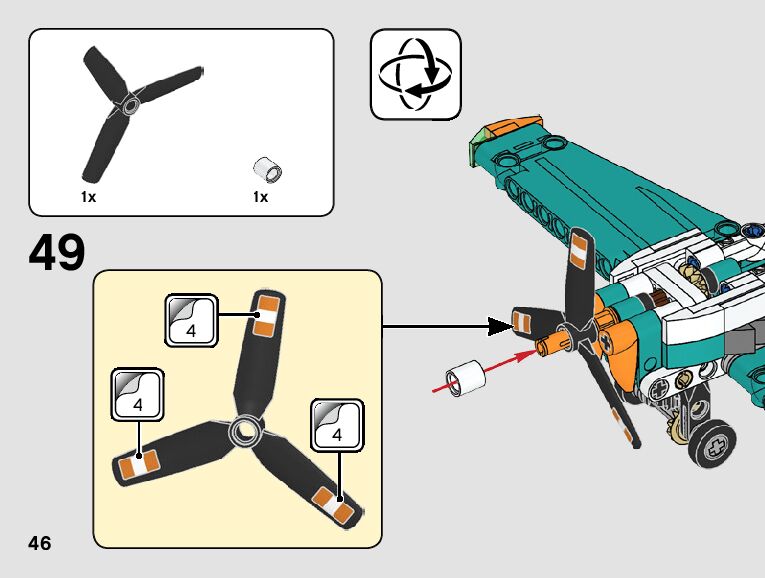 1x
1x

49

4
4
4

46