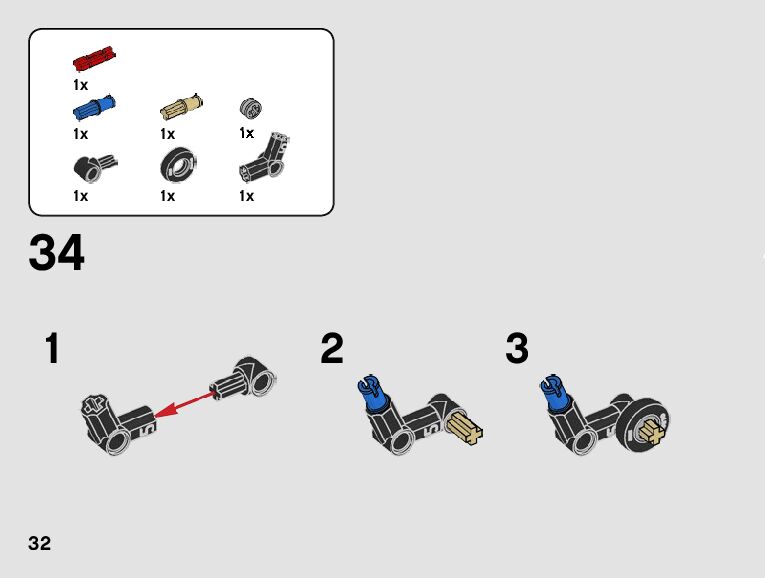 1x

1x 1x 1x

1x 1x 1x

34

1

2

3

32