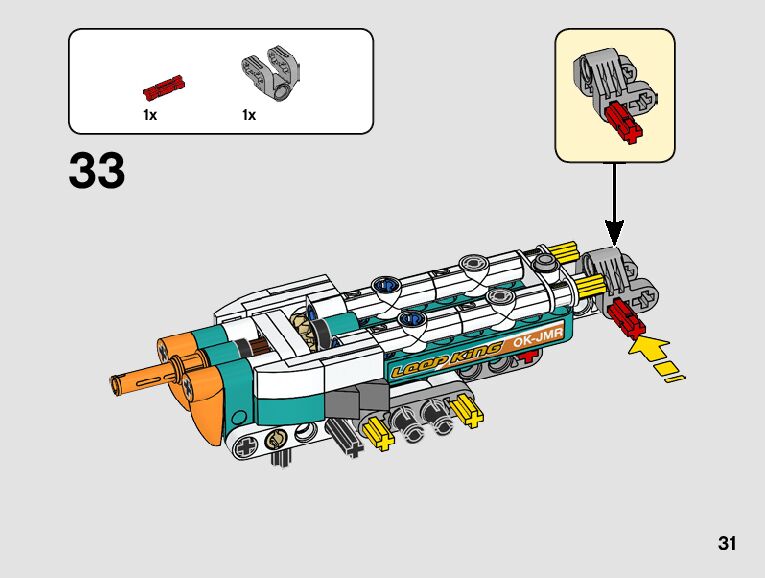 1x
1x

33

LOOP KING
OK-JMR

31