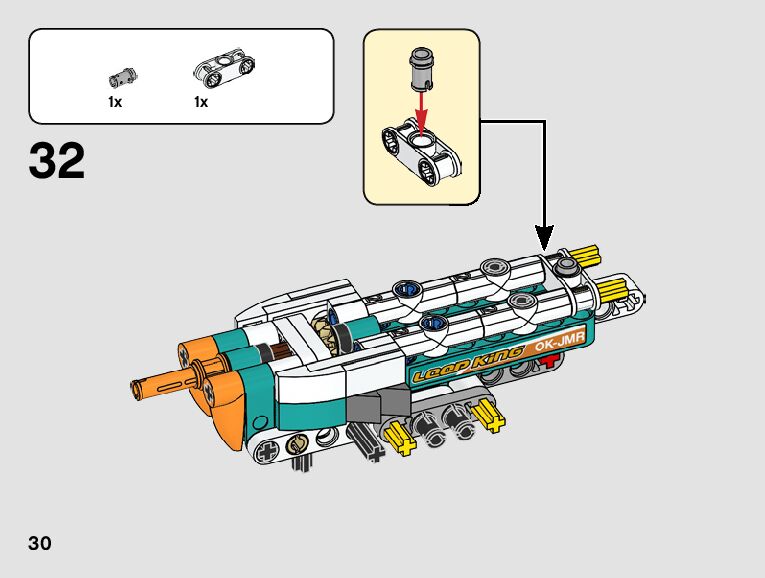 1x 1x

32

Leap King OK-JMR

30