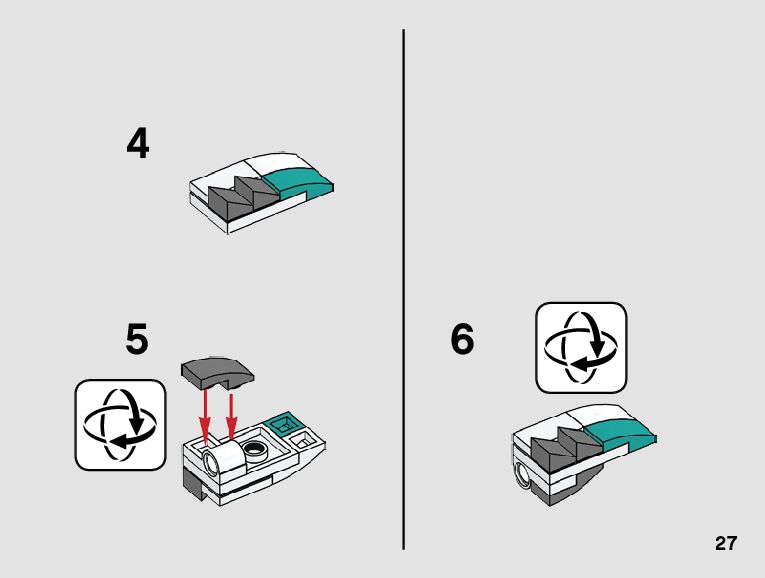 4

5

6

27