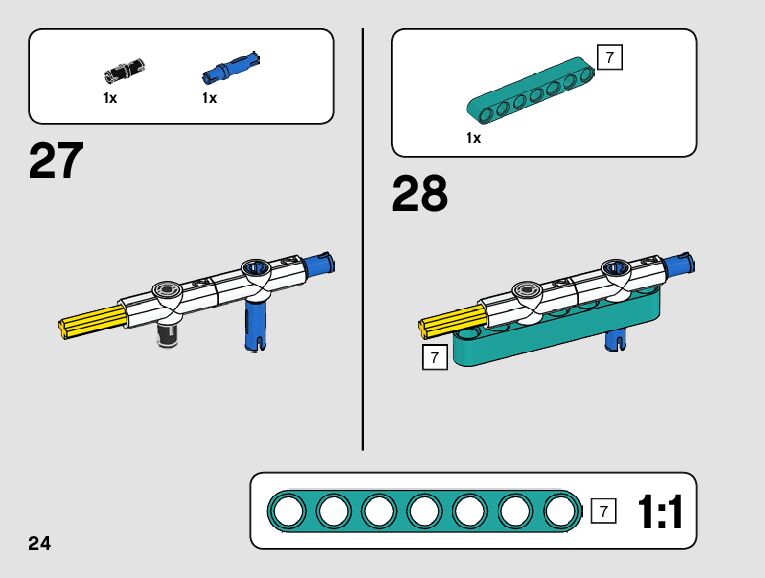 1x 1x

27

7

1x

28

7

7 1:1

24