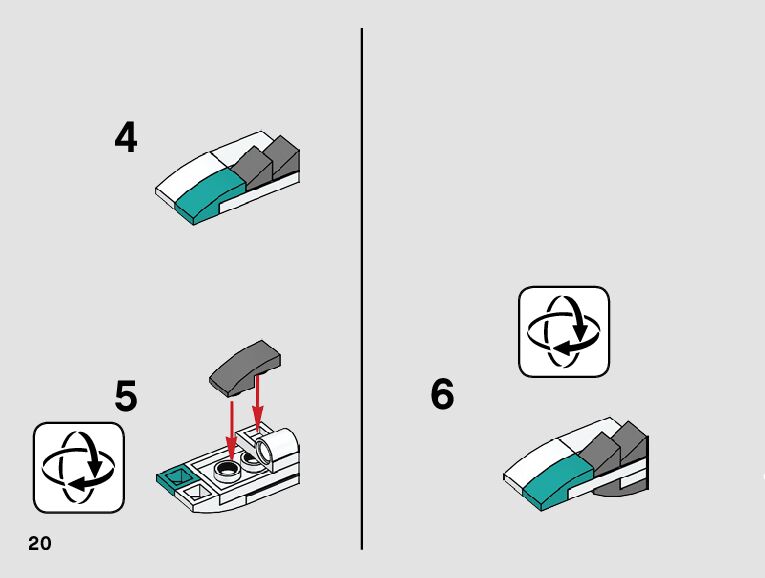 4

5

20

6