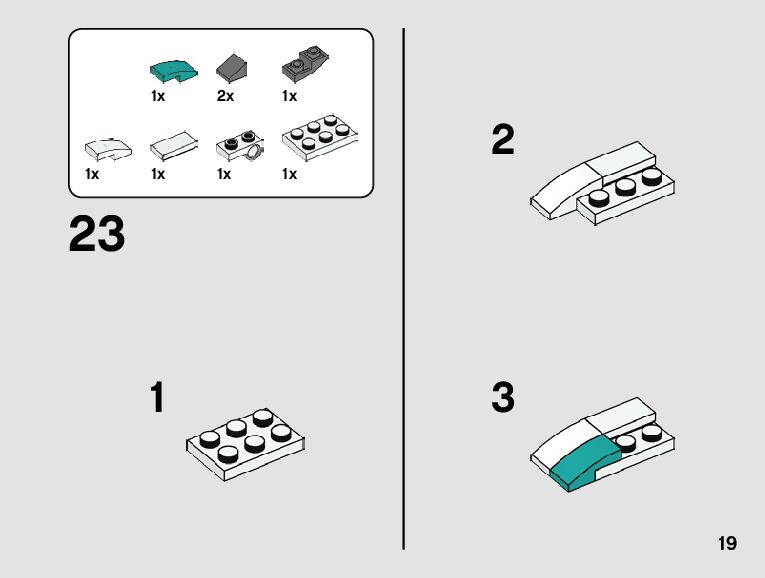 1x 2x 1x

1x 1x 1x 1x

23

1

2

3

19