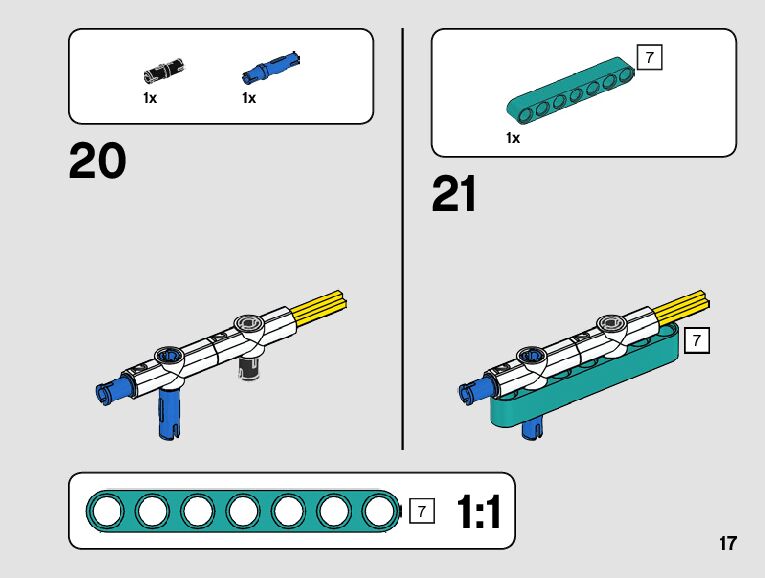 1x 1x

20

7

1x

21

7

7 1:1

17