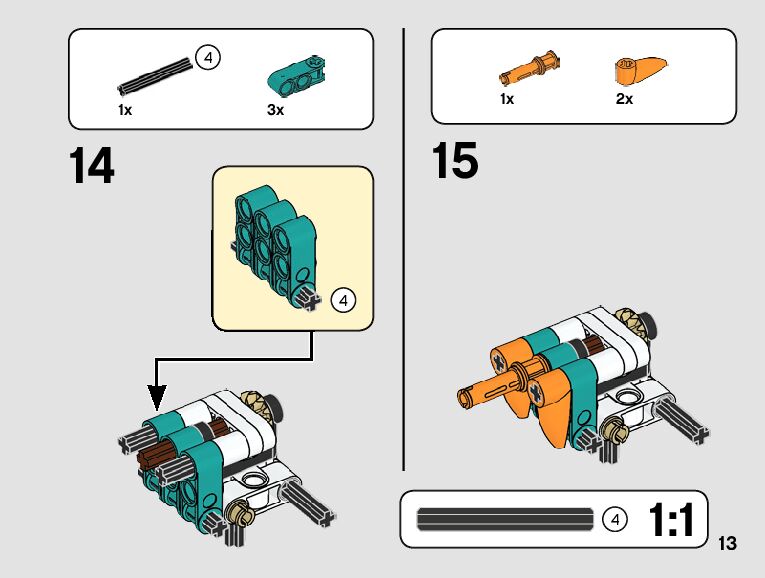 4
1x
3x

14

4

1x
2x

15

4
1:1

13