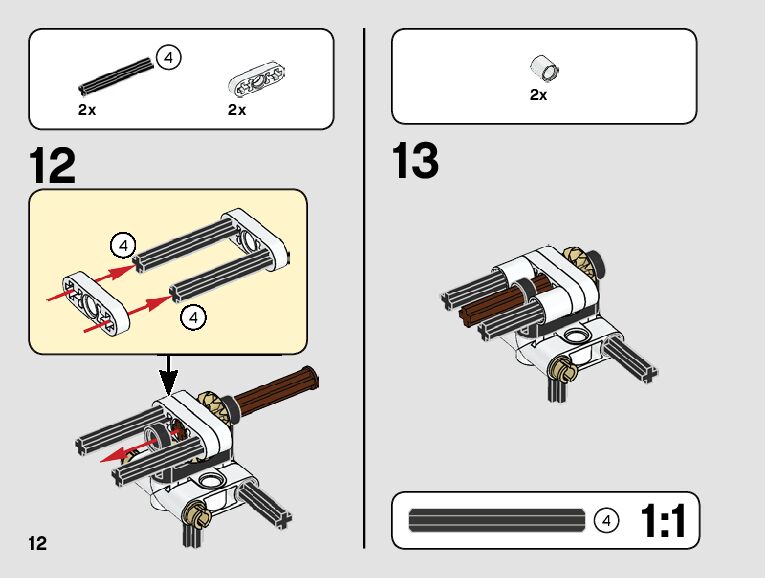 4
2x
2x

12

4
4

12

2x

13

4
1:1