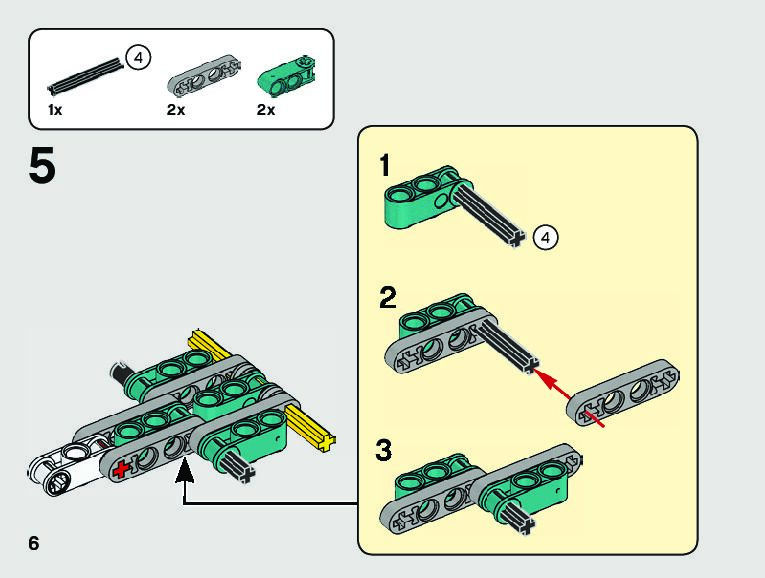 4
1x
2x
2x

5

1
4

2

3

6