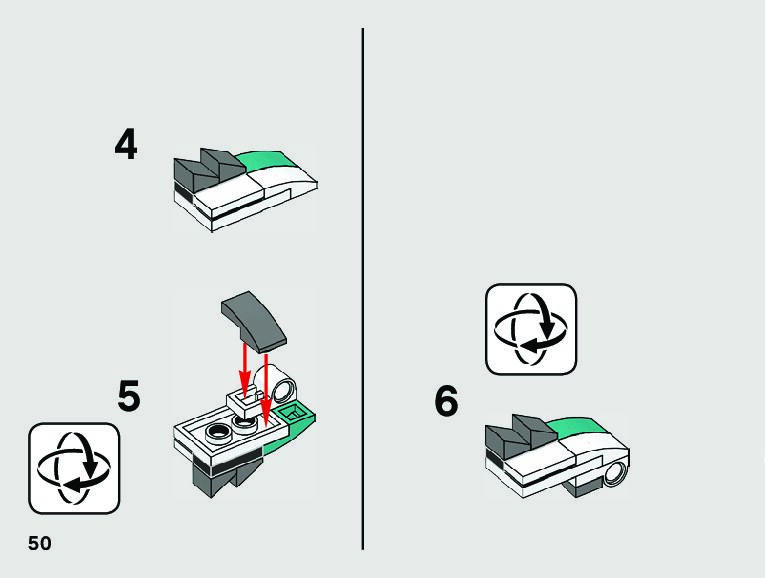 4

5

50

6