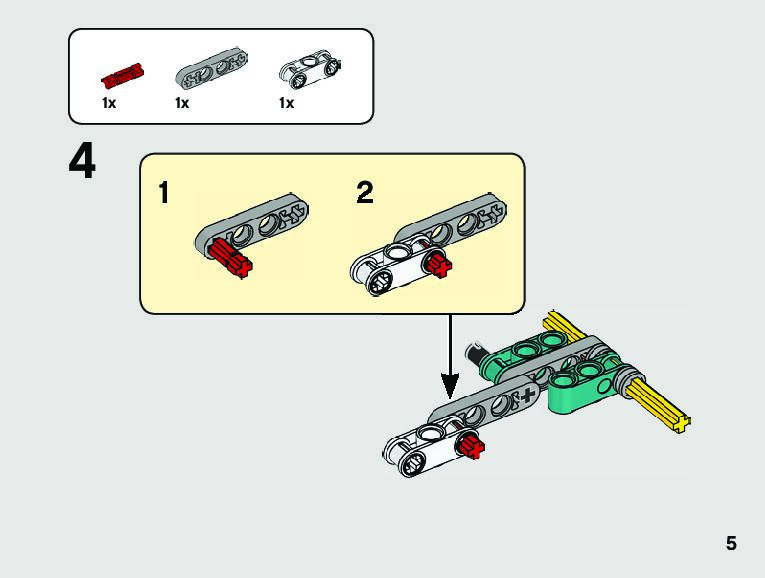 1x 1x 1x

4

1

2

5