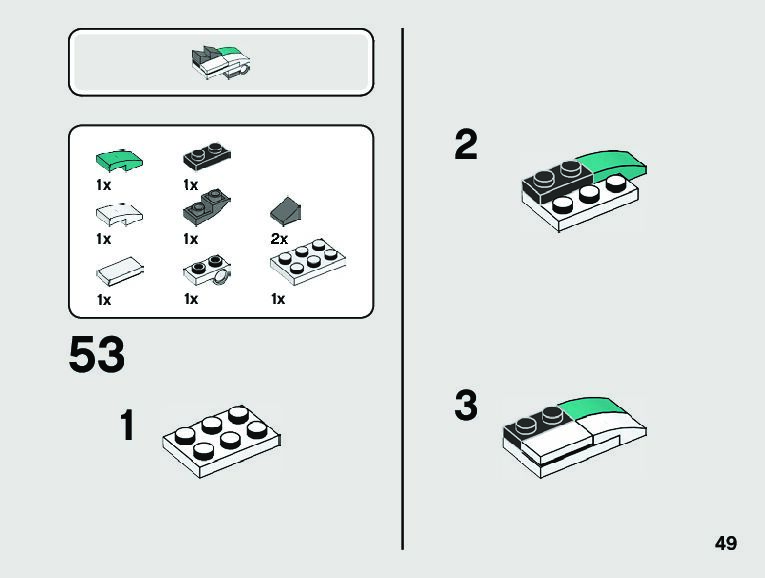 1x
1x
1x
1x
2x
1x
1x
1x

53

1

2

3

49