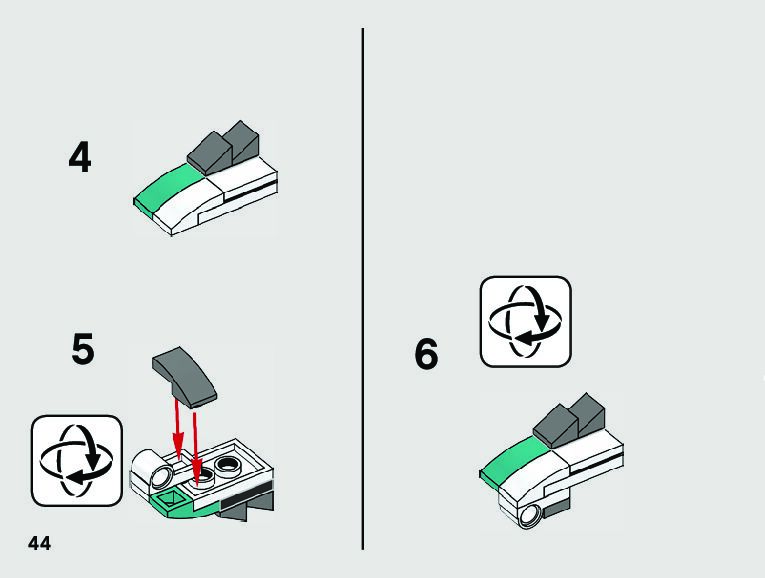 4

5

44

6