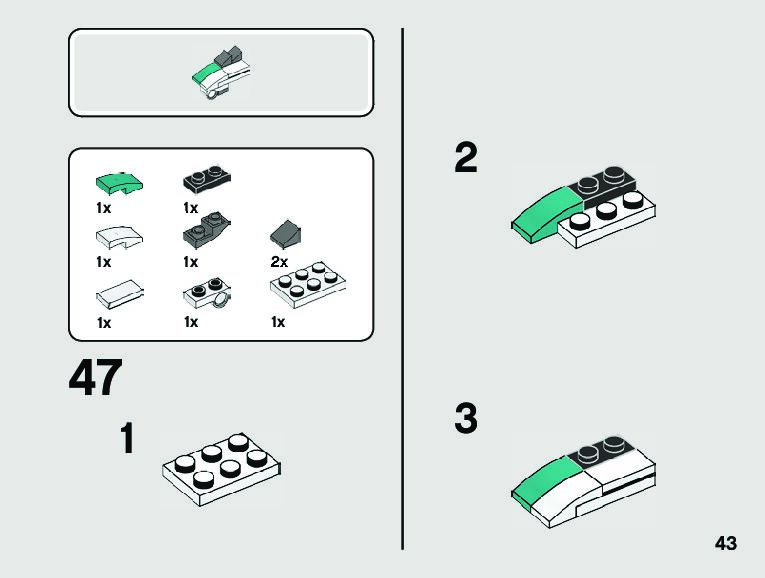 1x 1x
1x 1x 2x
1x 1x 1x

47

1

2

3

43