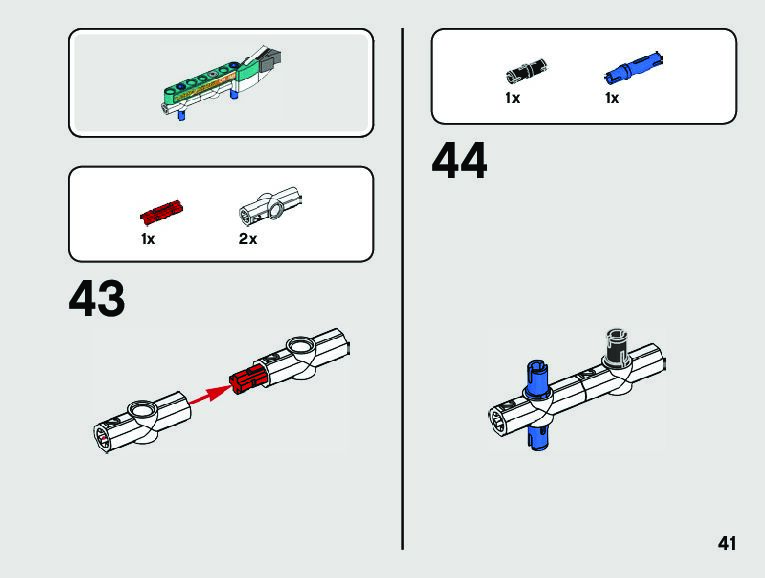 1x

2x

43

1x

1x

44

41