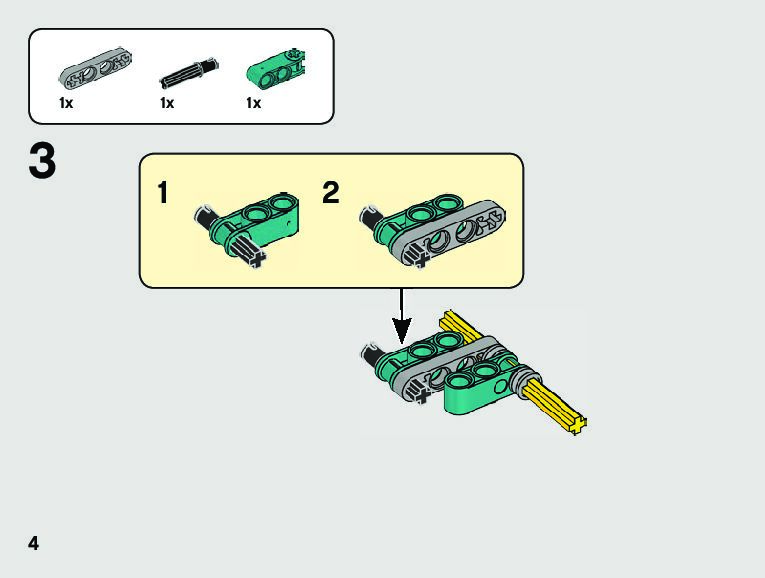 1x 1x 1x

3

1

2

4